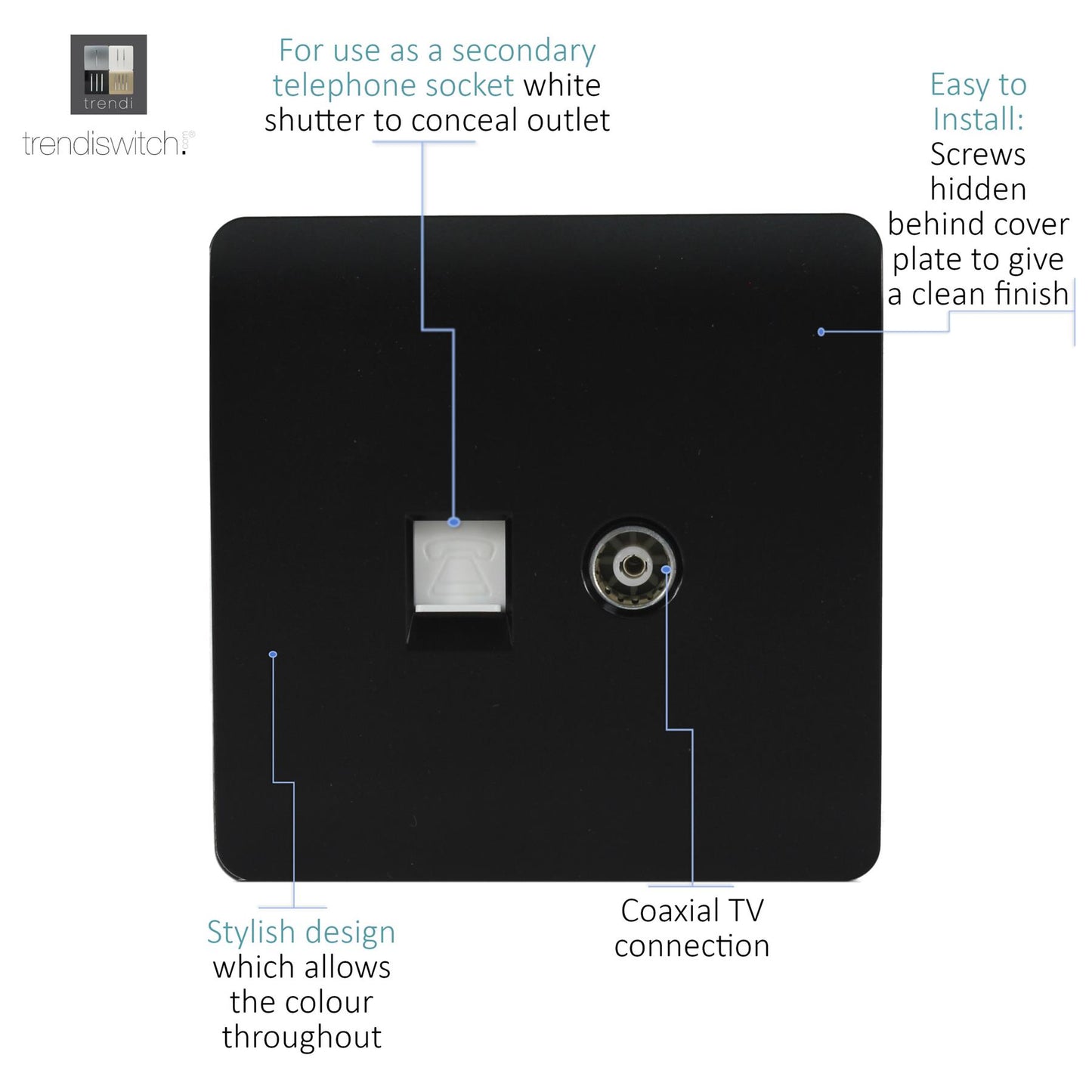 trendi

trendiswitch.com®

For use as a secondary telephone socket white shutter to conceal outlet

Easy to Install: Screws hidden behind cover plate to give a clean finish

Stylish design which allows the colour throughout

Coaxial TV connection