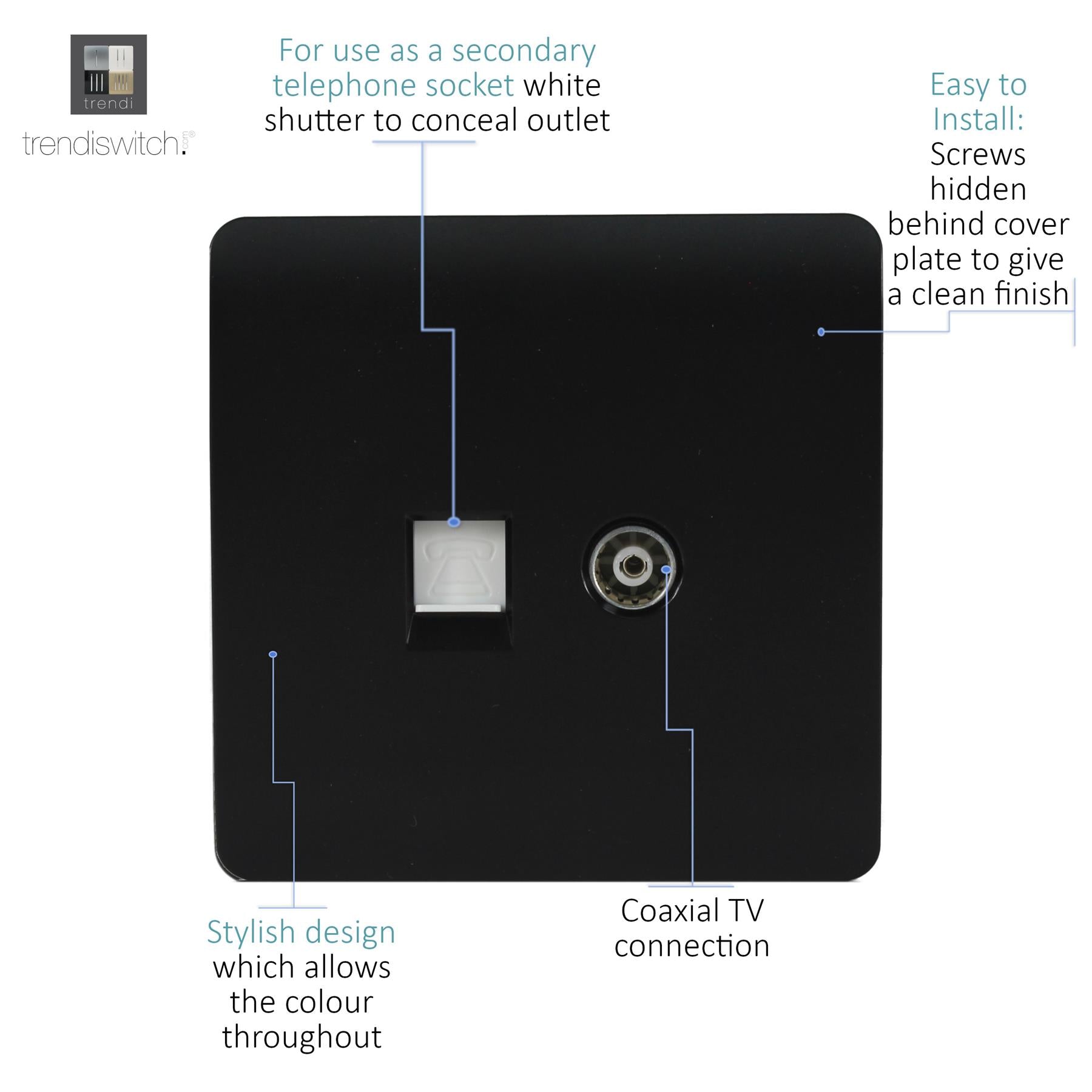 trendi

trendiswitch.com®

For use as a secondary telephone socket white shutter to conceal outlet

Easy to Install: Screws hidden behind cover plate to give a clean finish

Stylish design which allows the colour throughout

Coaxial TV connection