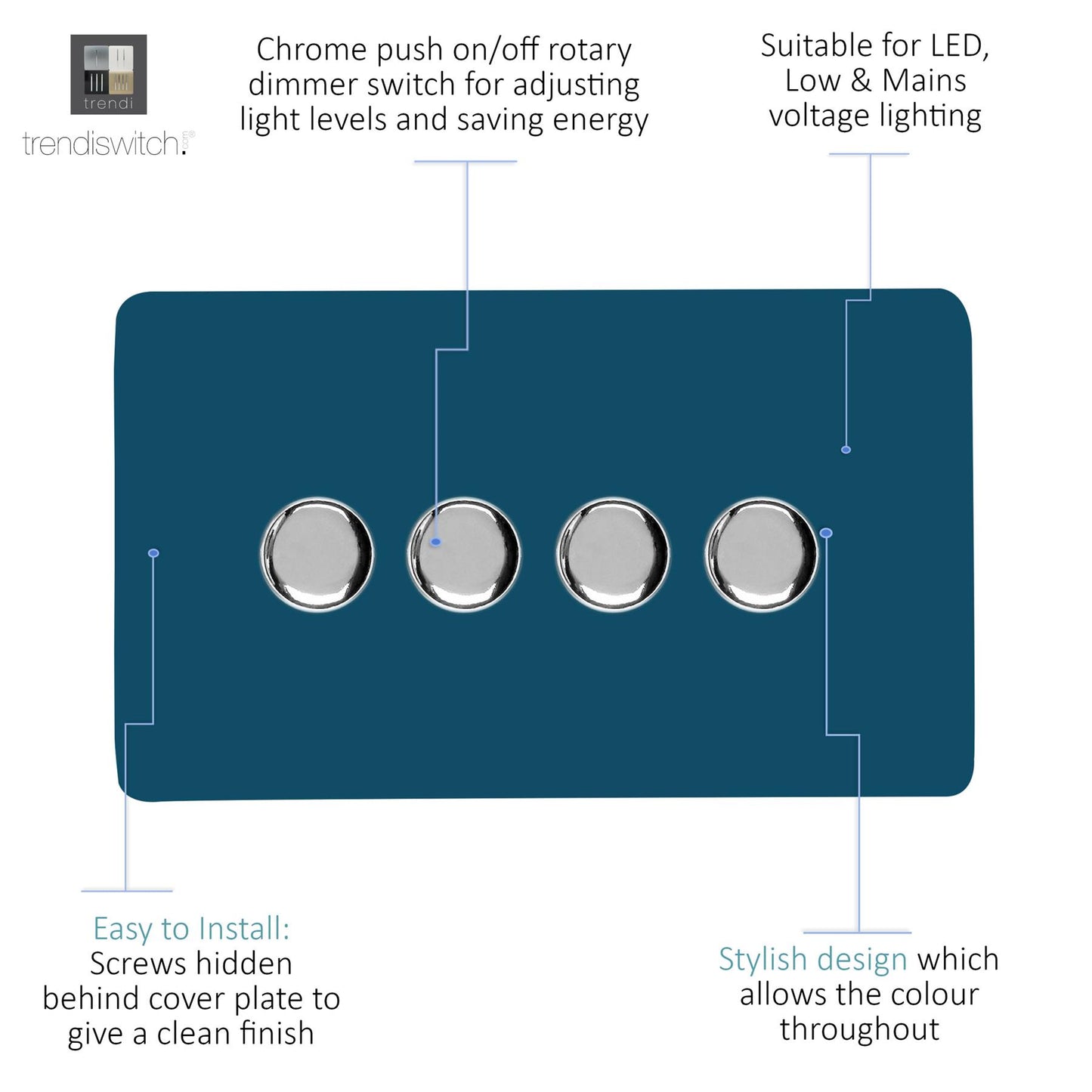 trendi

trendiswitch.com®

Chrome push on/off rotary dimmer switch for adjusting light levels and saving energy

Suitable for LED, Low & Mains voltage lighting

Easy to Install: Screws hidden behind cover plate to give a clean finish

Stylish design which allows the colour throughout