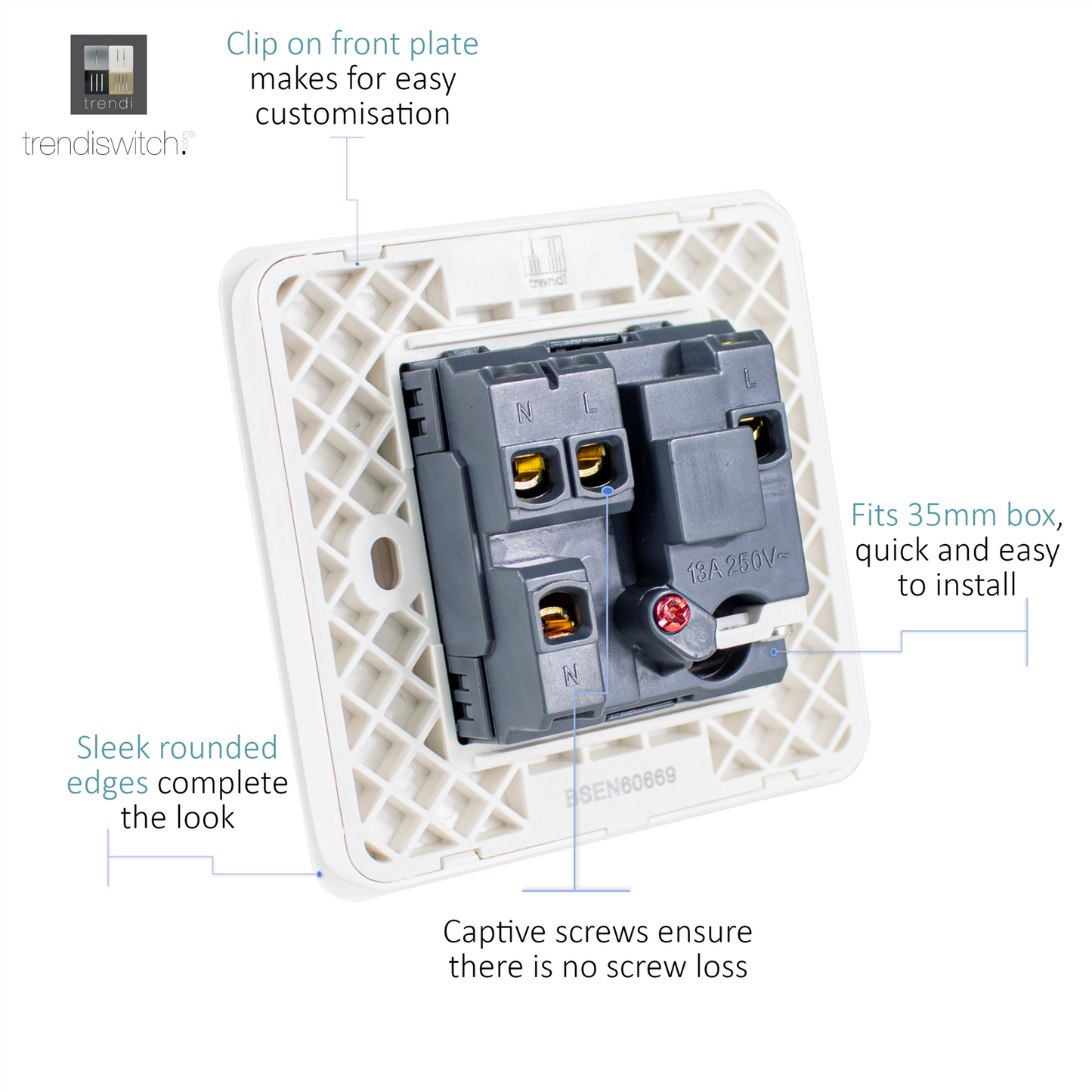 trendi

trendiswitch.com®

Clip on front plate makes for easy customisation

trendi

N L

L

13A 250V~

N

BSEN60669

Fits 35mm box, quick and easy to install

Sleek rounded edges complete the look

Captive screws ensure there is no screw loss