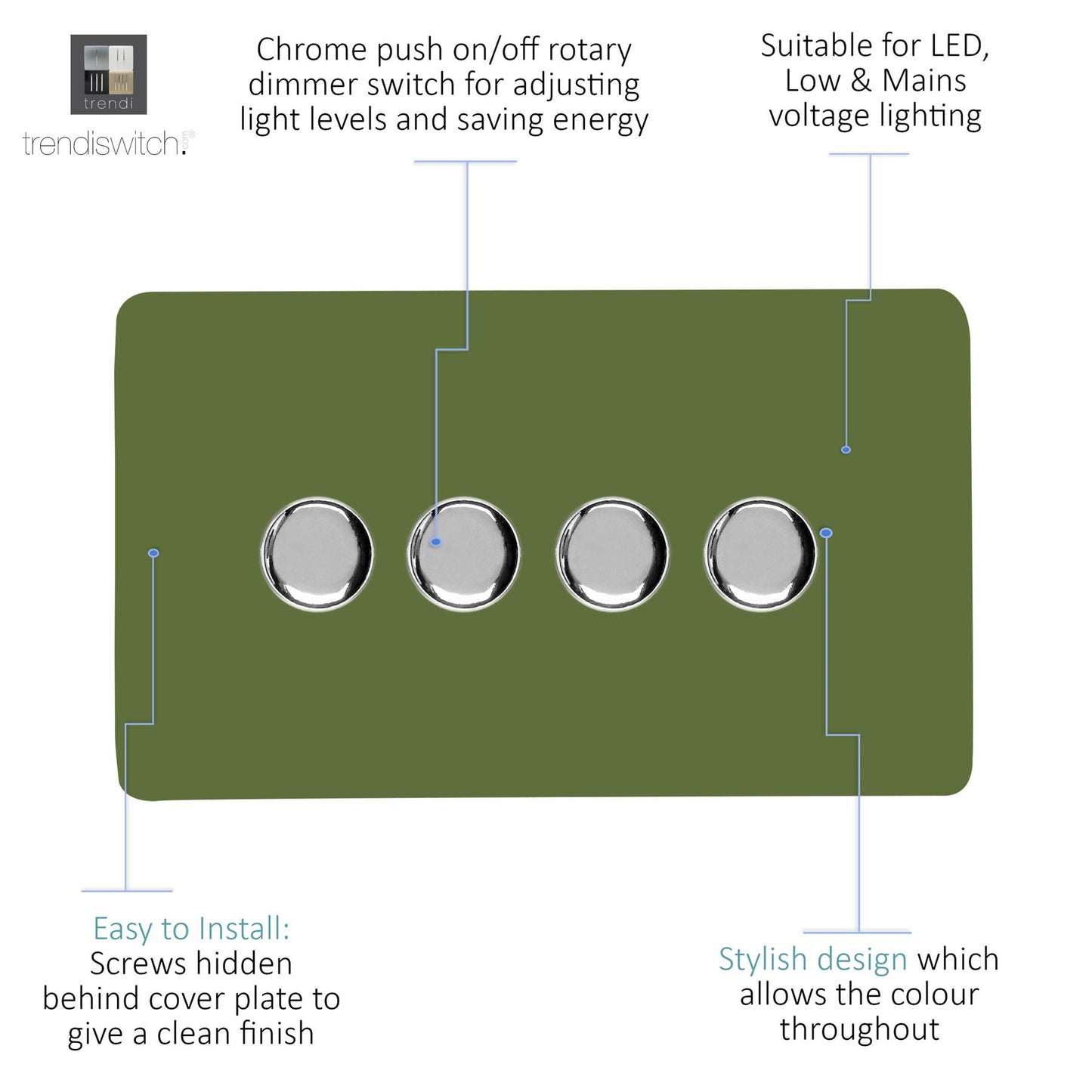 trendi

trendiswitch.com®

Chrome push on/off rotary dimmer switch for adjusting light levels and saving energy

Suitable for LED, Low & Mains voltage lighting

Easy to Install: Screws hidden behind cover plate to give a clean finish

Stylish design which allows the colour throughout