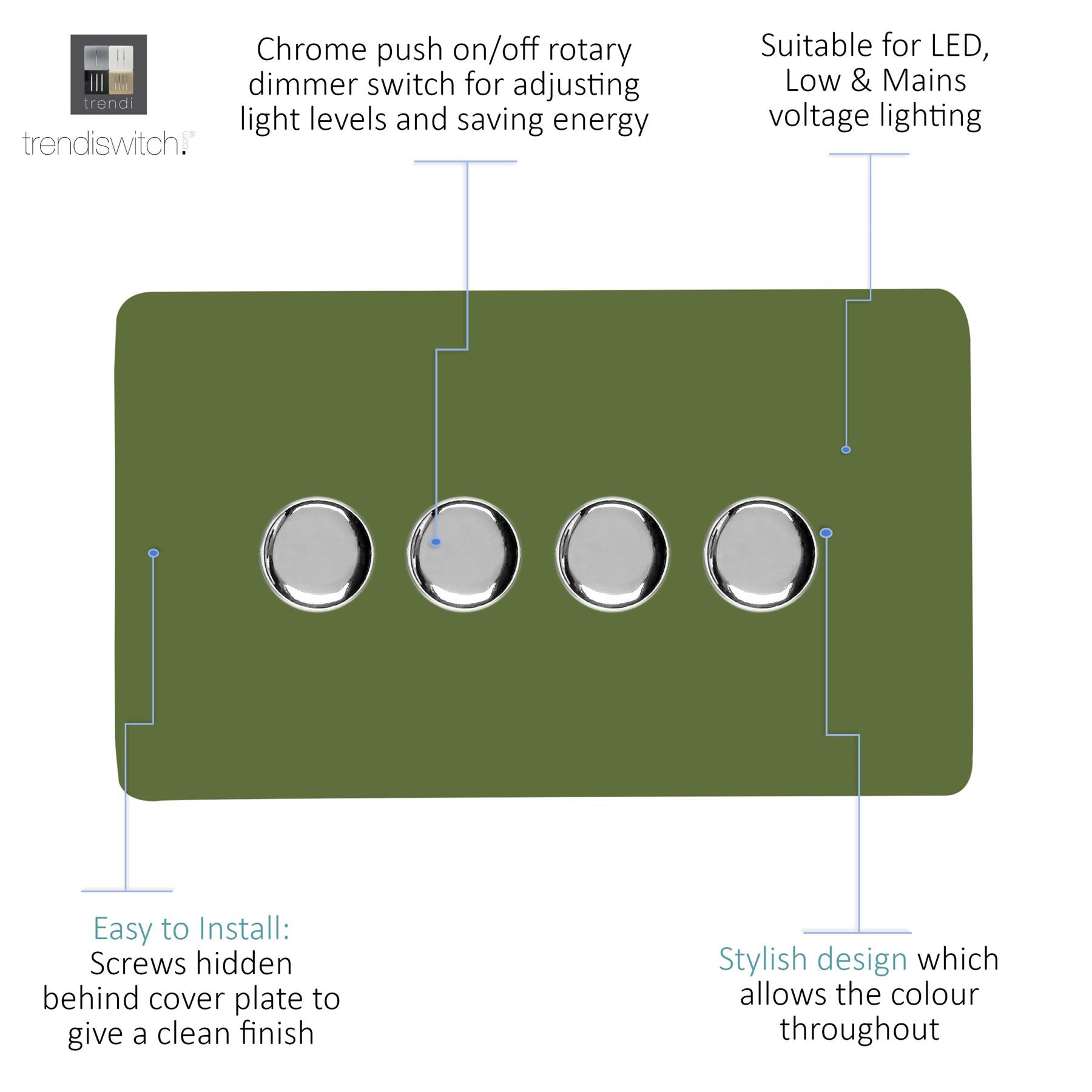 trendi

trendiswitch.com®

Chrome push on/off rotary dimmer switch for adjusting light levels and saving energy

Suitable for LED, Low & Mains voltage lighting

Easy to Install: Screws hidden behind cover plate to give a clean finish

Stylish design which allows the colour throughout