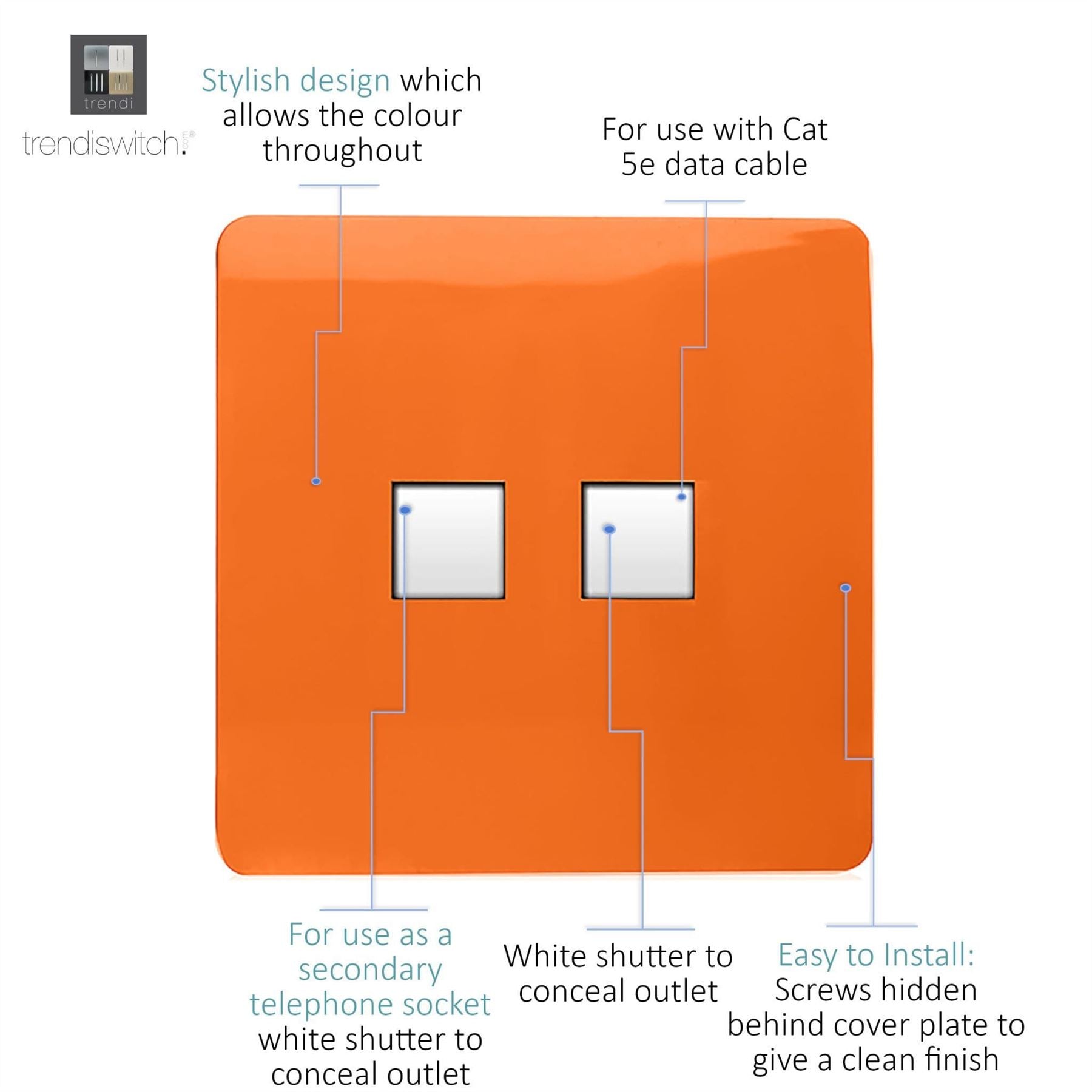 trendi

trendiswitch.com®

Stylish design which allows the colour throughout

For use with Cat 5e data cable

For use as a secondary telephone socket white shutter to conceal outlet

White shutter to conceal outlet

Easy to Install: Screws hidden behind cover plate to give a clean finish