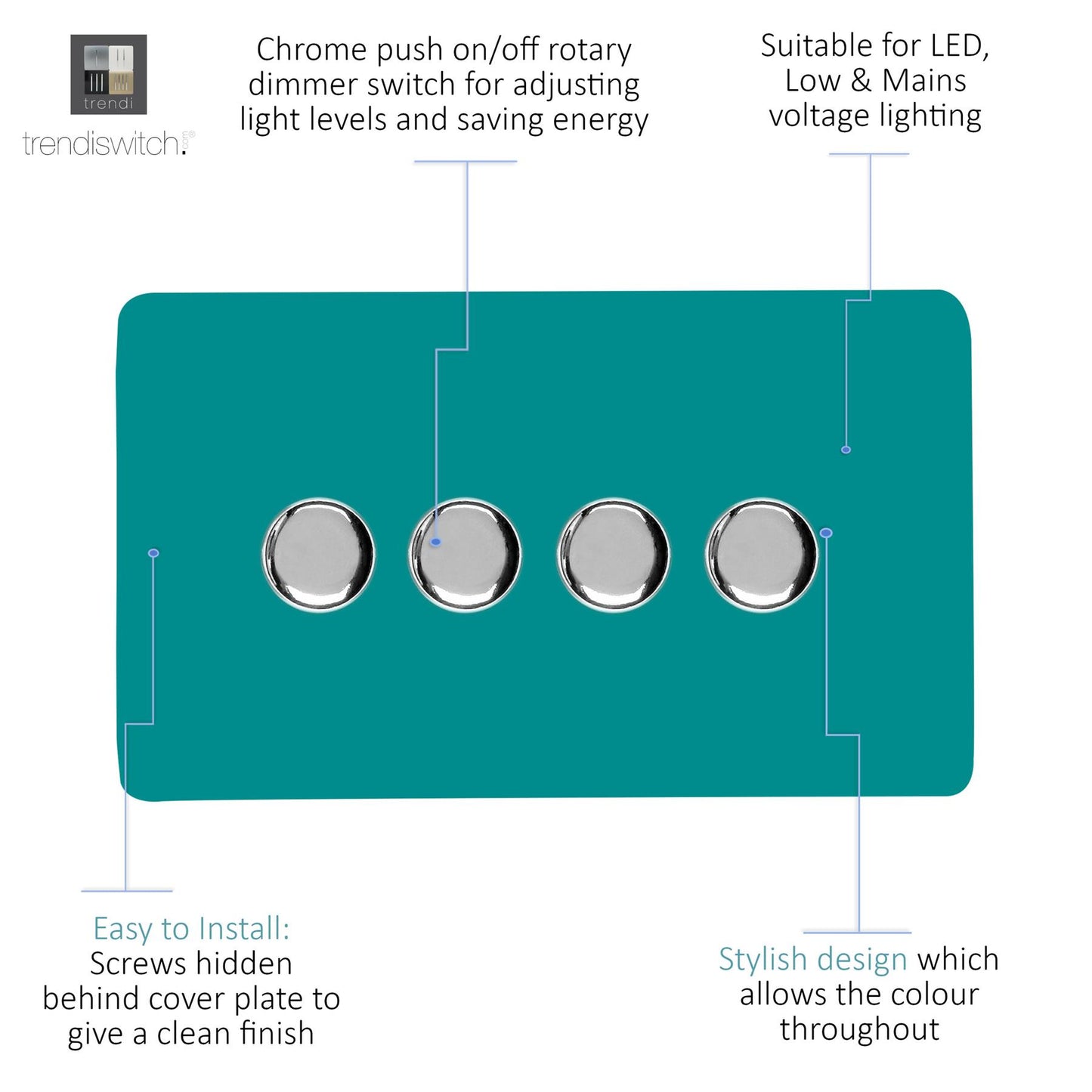 trendi

trendiswitch.com®

Chrome push on/off rotary dimmer switch for adjusting light levels and saving energy

Suitable for LED, Low & Mains voltage lighting

Easy to Install: Screws hidden behind cover plate to give a clean finish

Stylish design which allows the colour throughout